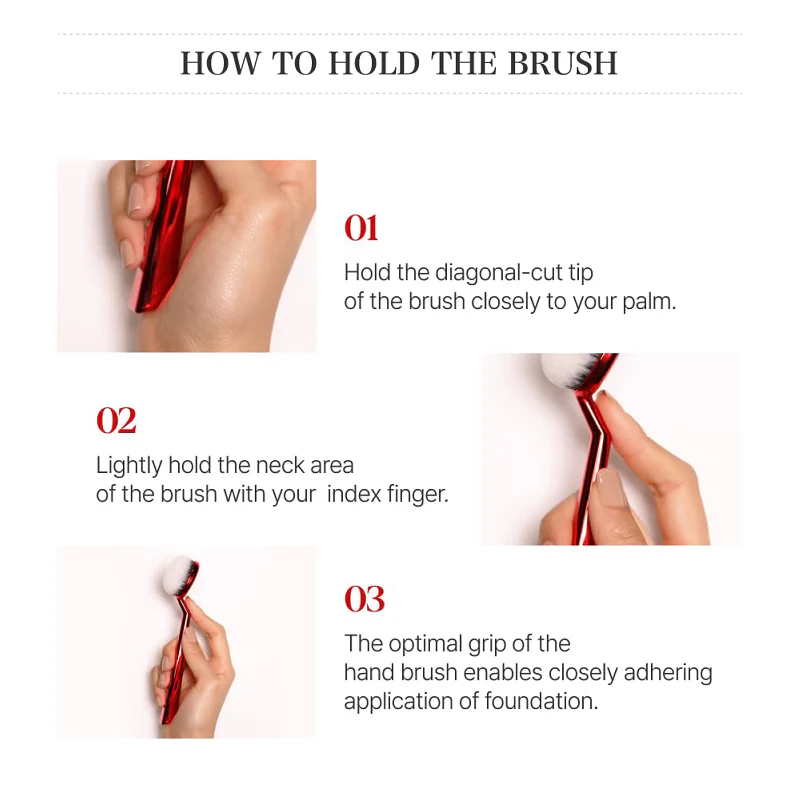 HOW TO HOLD THE BRUSH

01
Hold the diagonal-cut tip of the brush closely to your palm.

02
Lightly hold the neck area of the brush with your  index finger.

03
The optimal grip of the hand brush enables closely adhering application of foundation.